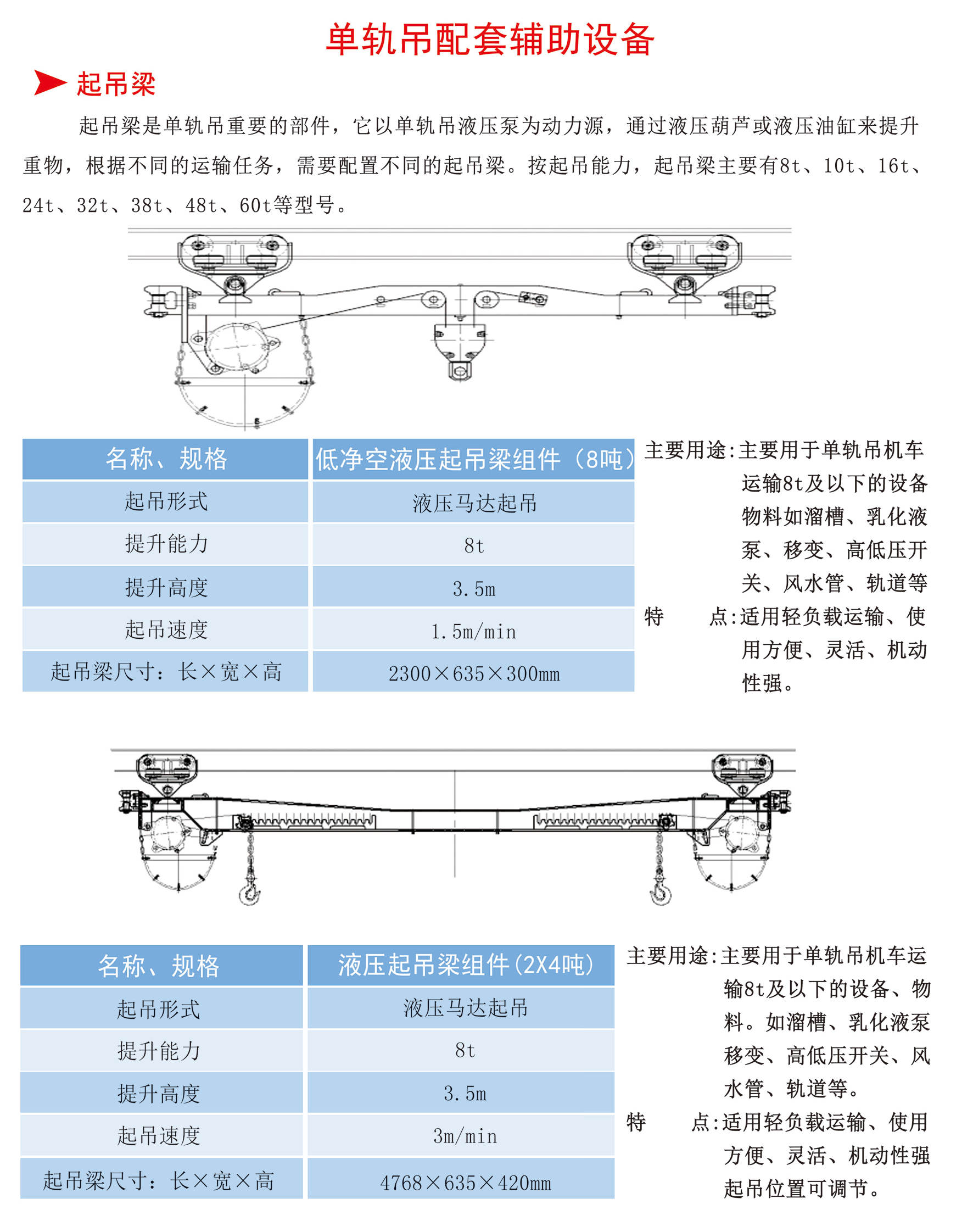 单轨吊配套辅助设备

起吊梁

起吊梁是单轨吊重要的部件，它以单轨吊液压泵为动力源，通过液压葫芦或液压油缸来提升重物，根据不同的运输任务，需要配置不同的起吊梁。按起吊能力，起吊梁主要有8t、10t、16t、24t、32t、38t、48t、60t等型号。

| 名称、规格 | 低净空液压起吊梁组件（8吨） |
|---|---|
| 起吊形式 | 液压马达起吊 |
| 提升能力 | 8t |
| 提升高度 | 3.5m |
| 起吊速度 | 1.5m/min |
| 起吊梁尺寸：长×宽×高 | 2300×635×300mm |

主要用途:主要用于单轨吊机车运输8t及以下的设备物料如溜槽、乳化液泵、移变、高低压开关、风水管、轨道等
特　　点:适用轻负载运输、使用方便、灵活、机动性强。

| 名称、规格 | 液压起吊梁组件(2X4吨) |
|---|---|
| 起吊形式 | 液压马达起吊 |
| 提升能力 | 8t |
| 提升高度 | 3.5m |
| 起吊速度 | 3m/min |
| 起吊梁尺寸：长×宽×高 | 4768×635×420mm |

主要用途:主要用于单轨吊机车运输8t及以下的设备、物料。如溜槽、乳化液泵移变、高低压开关、风水管、轨道等。
特　　点:适用轻负载运输、使用方便、灵活、机动性强起吊位置可调节。